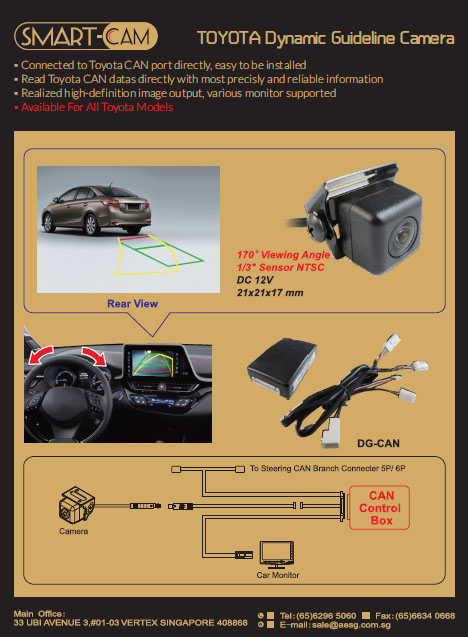 SMART-CAM

TOYOTA Dynamic Guideline Camera

▪ Connected to Toyota CAN port directly, easy to be installed
▪ Read Toyota CAN datas directly with most precisly and reliable information
▪ Realized high-definition image output, various monitor supported
▪ Available For All Toyota Models

170° Viewing Angle
1/3" Sensor NTSC
DC 12V
21x21x17 mm

Rear View

DG-CAN

To Steering CAN Branch Connecter 5P/ 6P

CAN Control Box

Camera

Car Monitor

Main Office:
33 UBI AVENUE 3,#01-03 VERTEX SINGAPORE 408868

Tel: (65)6296 5060 Fax: (65)6634 0668
E-mail: sale@aesg.com.sg